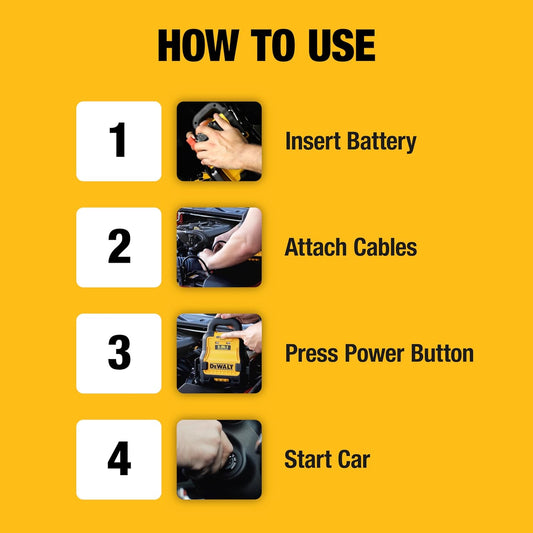 HOW TO USE

1

Insert Battery

2

Attach Cables

3

DEWALT

Press Power Button

4

Start Car